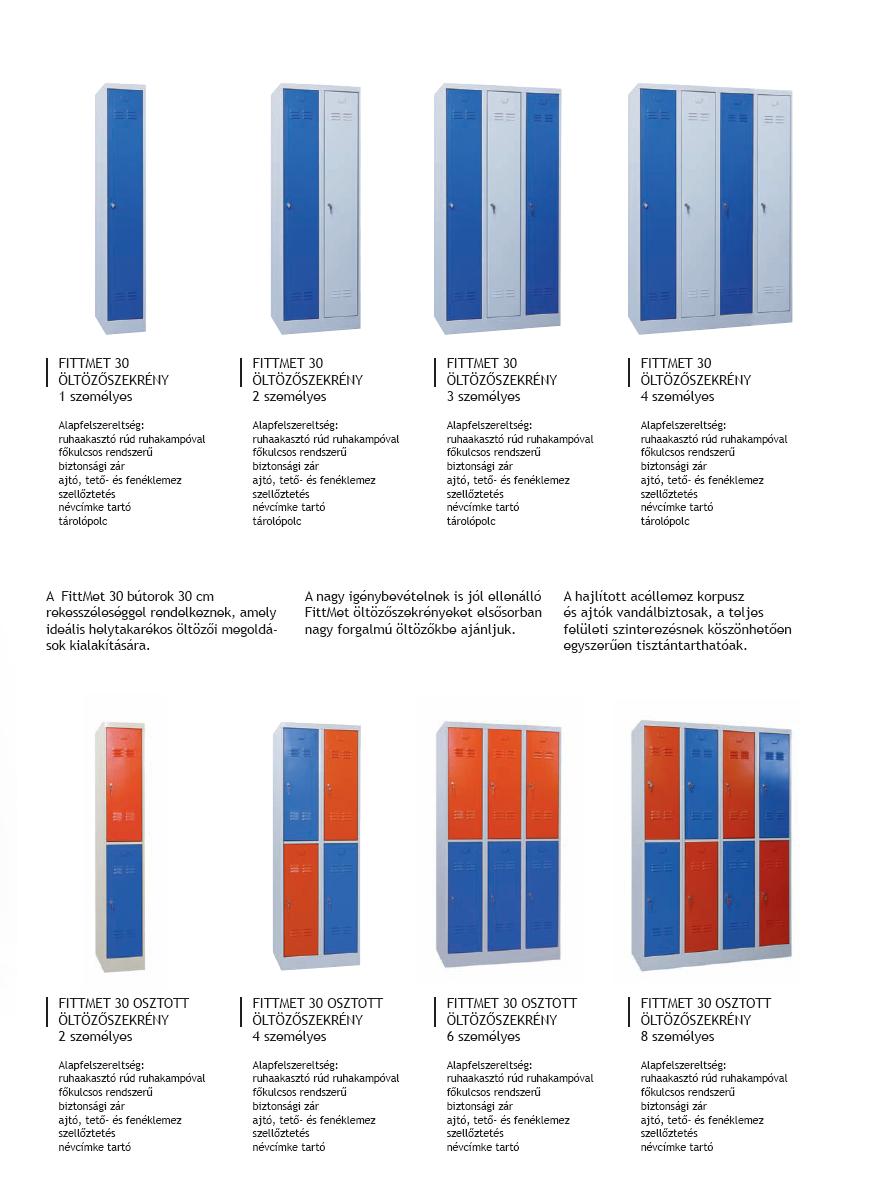 FITTMET 30
ÖLTÖZŐSZEKRÉNY
1 személyes

Alapfelszereltség:
ruhaakasztó rúd ruhakampóval
főkulcsos rendszerű
biztonsági zár
ajtó, tető- és fenéklemez
szellőztetés
névcímke tartó
tárolópolc

FITTMET 30
ÖLTÖZŐSZEKRÉNY
2 személyes

Alapfelszereltség:
ruhaakasztó rúd ruhakampóval
főkulcsos rendszerű
biztonsági zár
ajtó, tető- és fenéklemez
szellőztetés
névcímke tartó
tárolópolc

FITTMET 30
ÖLTÖZŐSZEKRÉNY
3 személyes

Alapfelszereltség:
ruhaakasztó rúd ruhakampóval
főkulcsos rendszerű
biztonsági zár
ajtó, tető- és fenéklemez
szellőztetés
névcímke tartó
tárolópolc

FITTMET 30
ÖLTÖZŐSZEKRÉNY
4 személyes

Alapfelszereltség:
ruhaakasztó rúd ruhakampóval
főkulcsos rendszerű
biztonsági zár
ajtó, tető- és fenéklemez
szellőztetés
névcímke tartó
tárolópolc

A FittMet 30 bútorok 30 cm rekeszszélességgel rendelkeznek, amely ideális helytakarékos öltözői megoldások kialakítására.

A nagy igénybevételnek is jól ellenálló FittMet öltözőszekrényeket elsősorban nagy forgalmú öltözőkbe ajánljuk.

A hajlított acéllemez korpusz és ajtók vandálbiztosak, a teljes felületi szinterezésnek köszönhetően egyszerűen tisztántarthatóak.

FITTMET 30 OSZTOTT
ÖLTÖZŐSZEKRÉNY
2 személyes

Alapfelszereltség:
ruhaakasztó rúd ruhakampóval
főkulcsos rendszerű
biztonsági zár
ajtó, tető- és fenéklemez
szellőztetés
névcímke tartó

FITTMET 30 OSZTOTT
ÖLTÖZŐSZEKRÉNY
4 személyes

Alapfelszereltség:
ruhaakasztó rúd ruhakampóval
főkulcsos rendszerű
biztonsági zár
ajtó, tető- és fenéklemez
szellőztetés
névcímke tartó

FITTMET 30 OSZTOTT
ÖLTÖZŐSZEKRÉNY
6 személyes

Alapfelszereltség:
ruhaakasztó rúd ruhakampóval
főkulcsos rendszerű
biztonsági zár
ajtó, tető- és fenéklemez
szellőztetés
névcímke tartó

FITTMET 30 OSZTOTT
ÖLTÖZŐSZEKRÉNY
8 személyes

Alapfelszereltség:
ruhaakasztó rúd ruhakampóval
főkulcsos rendszerű
biztonsági zár
ajtó, tető- és fenéklemez
szellőztetés
névcímke tartó