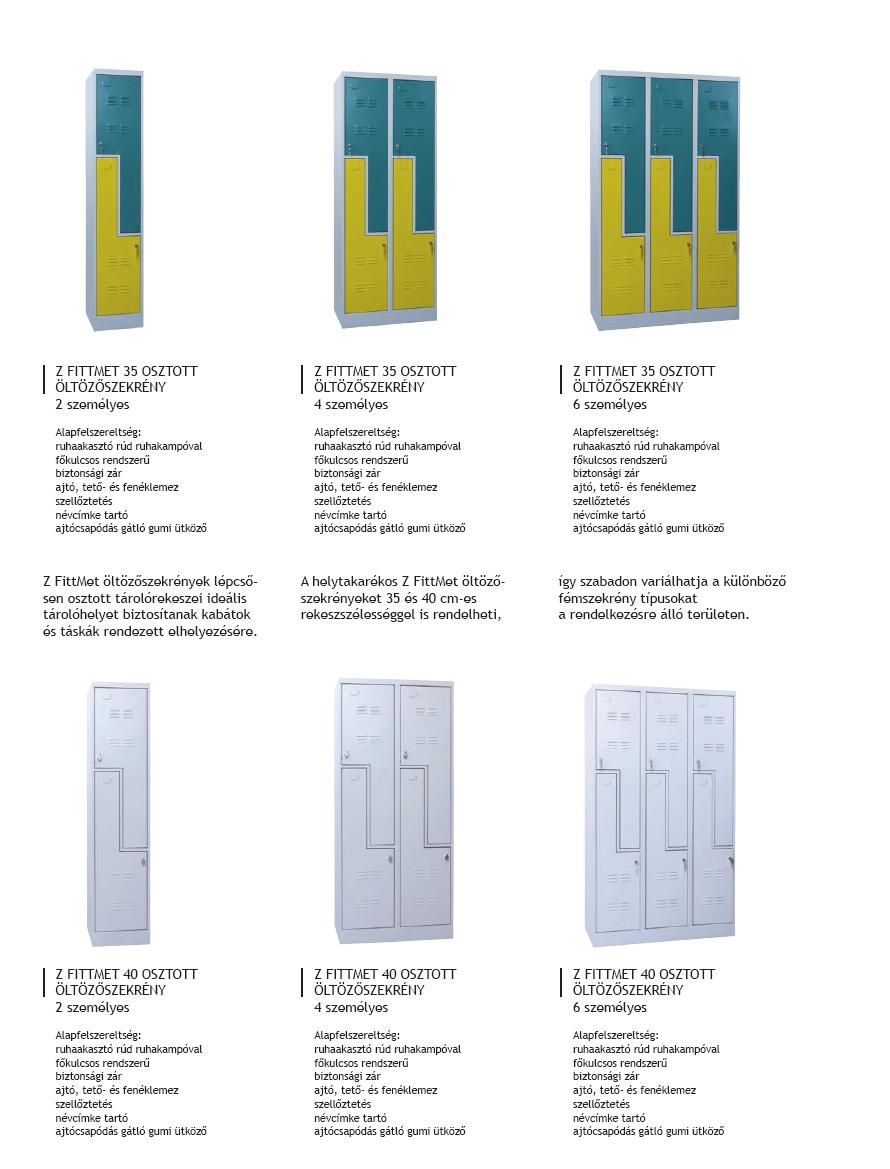 Z FITTMET 35 OSZTOTT ÖLTÖZŐSZEKRÉNY
2 személyes

Alapfelszereltség:
ruhaakasztó rúd ruhakampóval
főkulcsos rendszerű
biztonsági zár
ajtó, tető- és fenéklemez
szellőztetés
névcímke tartó
ajtócsapódás gátló gumi ütköző

Z FITTMET 35 OSZTOTT ÖLTÖZŐSZEKRÉNY
4 személyes

Alapfelszereltség:
ruhaakasztó rúd ruhakampóval
főkulcsos rendszerű
biztonsági zár
ajtó, tető- és fenéklemez
szellőztetés
névcímke tartó
ajtócsapódás gátló gumi ütköző

Z FITTMET 35 OSZTOTT ÖLTÖZŐSZEKRÉNY
6 személyes

Alapfelszereltség:
ruhaakasztó rúd ruhakampóval
főkulcsos rendszerű
biztonsági zár
ajtó, tető- és fenéklemez
szellőztetés
névcímke tartó
ajtócsapódás gátló gumi ütköző

Z FittMet öltözőszekrények lépcsősen osztott tárolórekeszei ideális tárolóhelyet biztosítanak kabátok és táskák rendezett elhelyezésére.

A helytakarékos Z FittMet öltözőszekrényeket 35 és 40 cm-es rekeszszélességgel is rendelheti,

így szabadon variálhatja a különböző fémszekrény típusokat a rendelkezésre álló területen.

Z FITTMET 40 OSZTOTT ÖLTÖZŐSZEKRÉNY
2 személyes

Alapfelszereltség:
ruhaakasztó rúd ruhakampóval
főkulcsos rendszerű
biztonsági zár
ajtó, tető- és fenéklemez
szellőztetés
névcímke tartó
ajtócsapódás gátló gumi ütköző

Z FITTMET 40 OSZTOTT ÖLTÖZŐSZEKRÉNY
4 személyes

Alapfelszereltség:
ruhaakasztó rúd ruhakampóval
főkulcsos rendszerű
biztonsági zár
ajtó, tető- és fenéklemez
szellőztetés
névcímke tartó
ajtócsapódás gátló gumi ütköző

Z FITTMET 40 OSZTOTT ÖLTÖZŐSZEKRÉNY
6 személyes

Alapfelszereltség:
ruhaakasztó rúd ruhakampóval
főkulcsos rendszerű
biztonsági zár
ajtó, tető- és fenéklemez
szellőztetés
névcímke tartó
ajtócsapódás gátló gumi ütköző